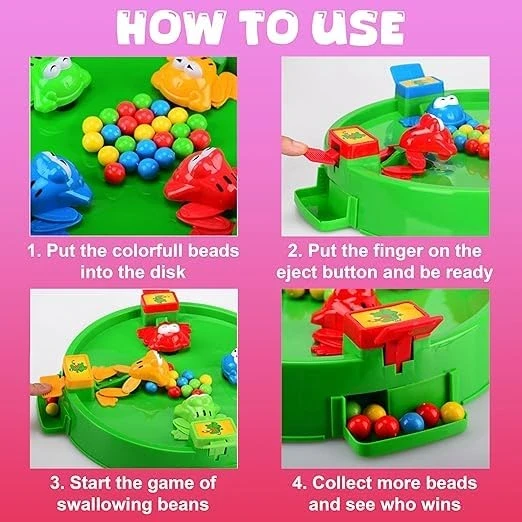 HOW TO USE

1. Put the colorfull beads into the disk

2. Put the finger on the eject button and be ready

3. Start the game of swallowing beans

4. Collect more beads and see who wins