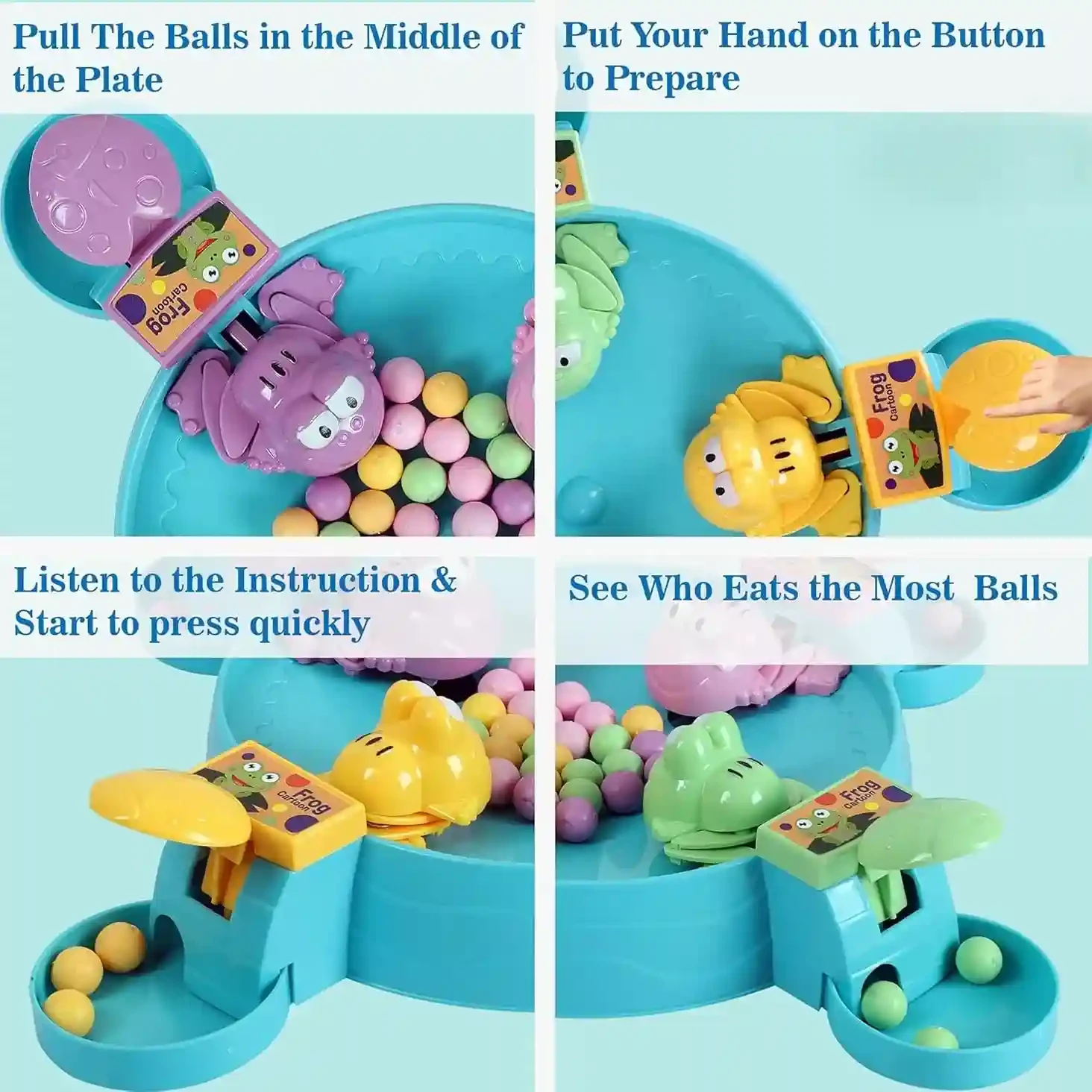 Pull The Balls in the Middle of the Plate

Frog Cartoon

Put Your Hand on the Button to Prepare

Frog Cartoon

Listen to the Instruction & Start to press quickly

Frog Cartoon

See Who Eats the Most Balls

Frog Cartoon